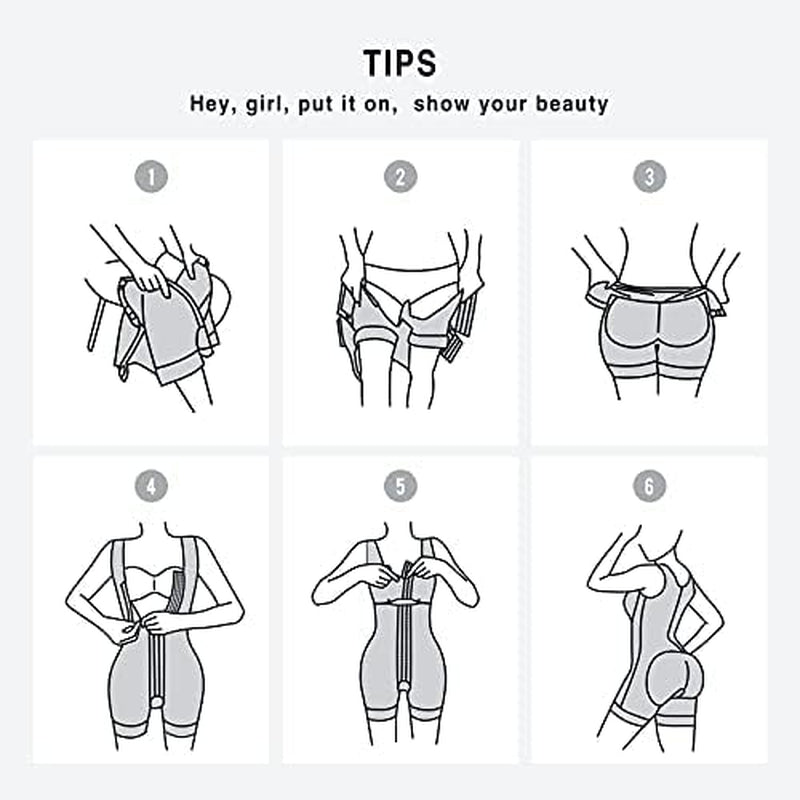 TIPS

Hey, girl, put it on, show your beauty

1

2

3

4

5

6